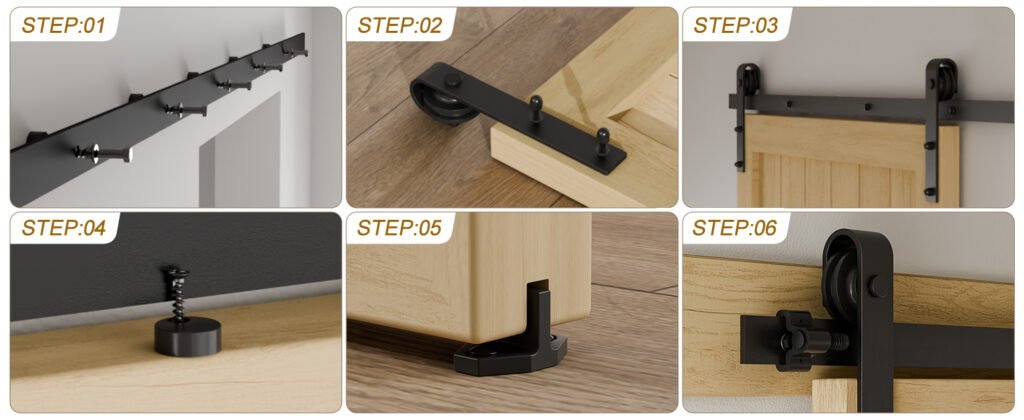 STEP:01

STEP:02

STEP:03

STEP:04

STEP:05

STEP:06